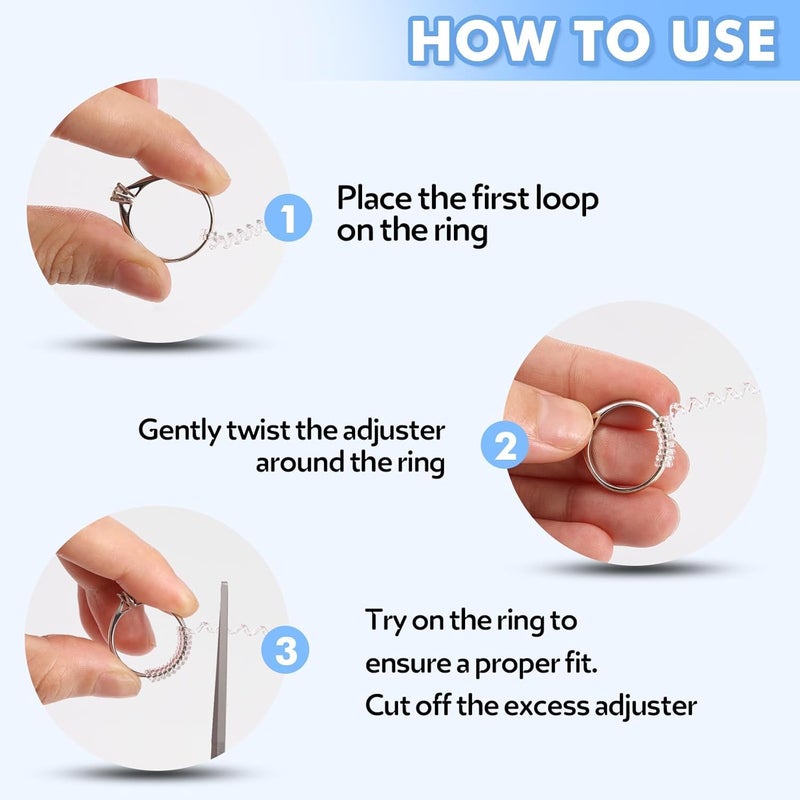 HOW TO USE

1

Place the first loop on the ring

Gently twist the adjuster around the ring

2

3

Try on the ring to ensure a proper fit. Cut off the excess adjuster